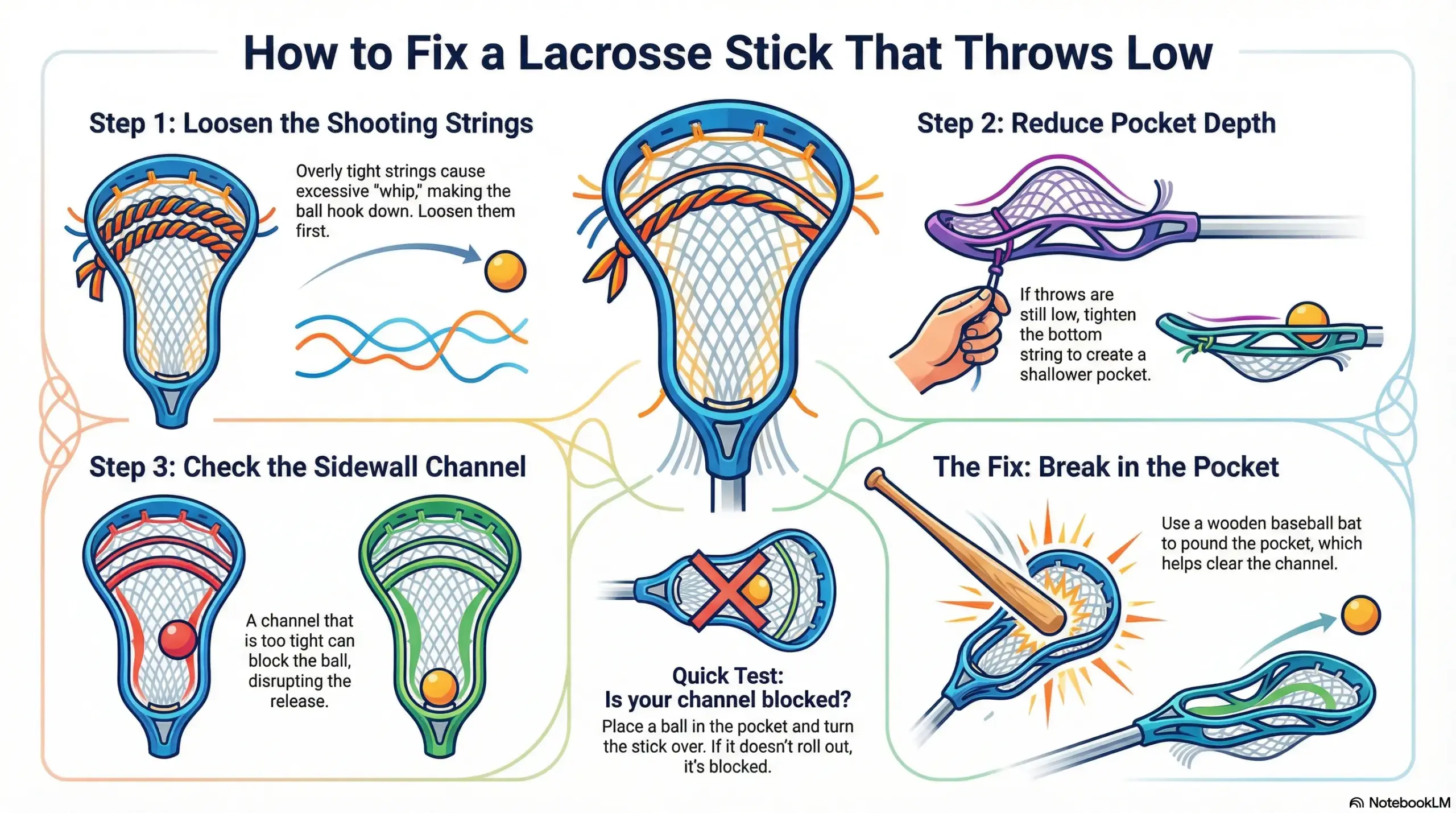 How to Fix a Lacrosse Stick That Throws Low

Step 1: Loosen the Shooting Strings

Overly tight strings cause excessive "whip," making the ball hook down. Loosen them first.

Step 2: Reduce Pocket Depth

If throws are still low, tighten the bottom string to create a shallower pocket.

Step 3: Check the Sidewall Channel

A channel that is too tight can block the ball, disrupting the release.

Quick Test:
Is your channel blocked?

Place a ball in the pocket and turn the stick over. If it doesn't roll out, it's blocked.

The Fix: Break in the Pocket

Use a wooden baseball bat to pound the pocket, which helps clear the channel.

NotebookLM