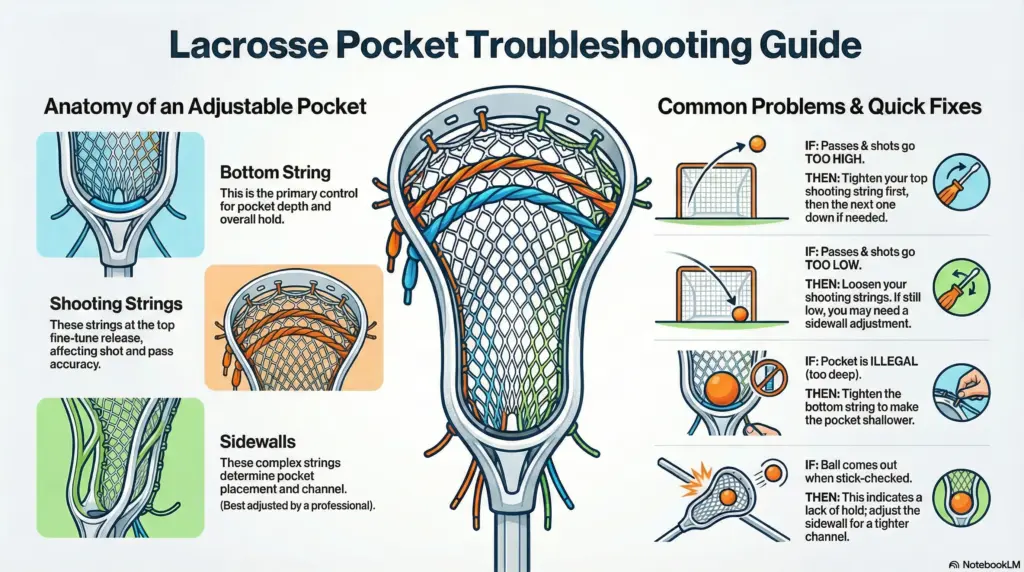 Lacrosse Pocket Troubleshooting Guide

Anatomy of an Adjustable Pocket

Bottom String
This is the primary control for pocket depth and overall hold.

Shooting Strings
These strings at the top fine-tune release, affecting shot and pass accuracy.

Sidewalls
These complex strings determine pocket placement and channel.
(Best adjusted by a professional).

Common Problems & Quick Fixes

IF: Passes & shots go TOO HIGH.
THEN: Tighten your top shooting string first, then the next one down if needed.

IF: Passes & shots go TOO LOW.
THEN: Loosen your shooting strings. If still low, you may need a sidewall adjustment.

IF: Pocket is ILLEGAL (too deep).
THEN: Tighten the bottom string to make the pocket shallower.

IF: Ball comes out when stick-checked.
THEN: This indicates a lack of hold; adjust the sidewall for a tighter channel.

NotebookLM